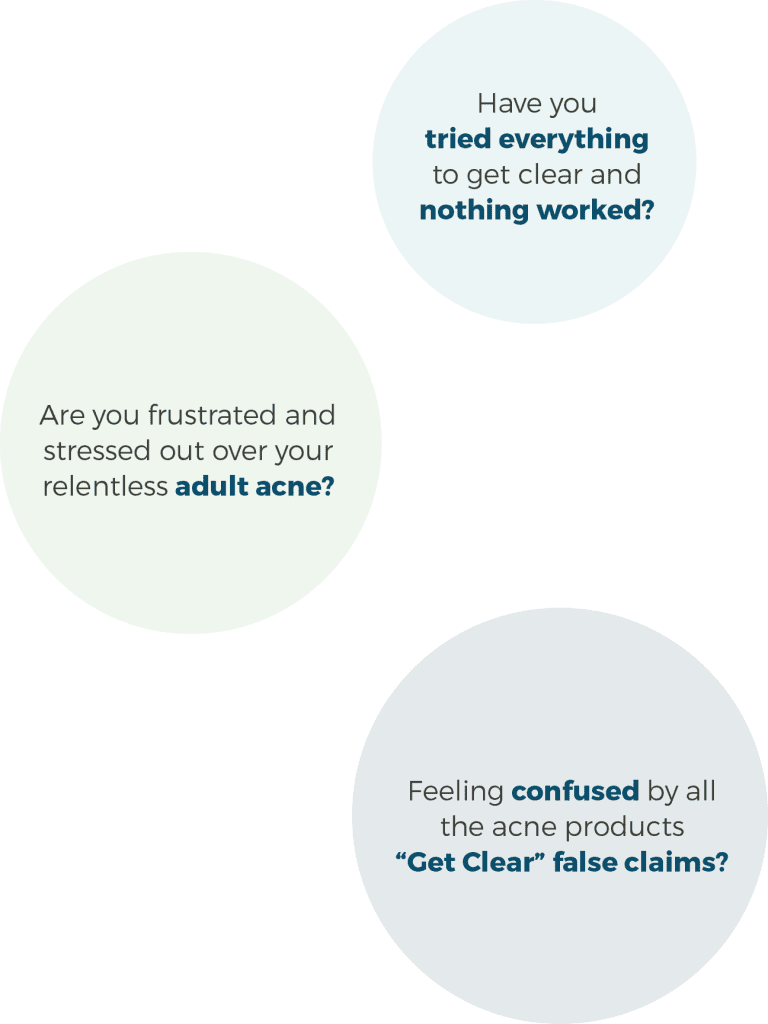 Have you tried everything to get clear and nothing worked?

Are you frustrated and stressed out over your relentless adult acne?

Feeling confused by all the acne products "Get Clear" false claims?